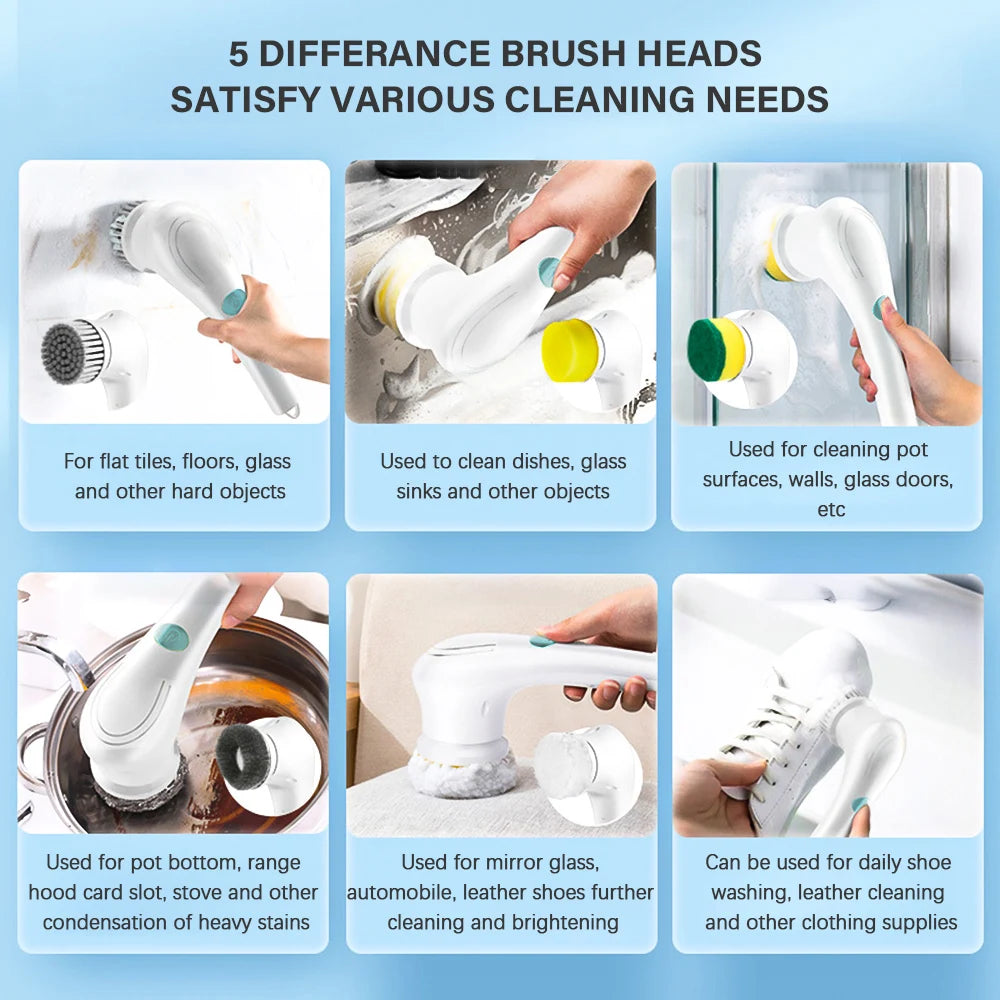 5 DIFFERANCE BRUSH HEADS
SATISFY VARIOUS CLEANING NEEDS

For flat tiles, floors, glass and other hard objects

Used to clean dishes, glass sinks and other objects

Used for cleaning pot surfaces, walls, glass doors, etc

Used for pot bottom, range hood card slot, stove and other condensation of heavy stains

Used for mirror glass, automobile, leather shoes further cleaning and brightening

Can be used for daily shoe washing, leather cleaning and other clothing supplies